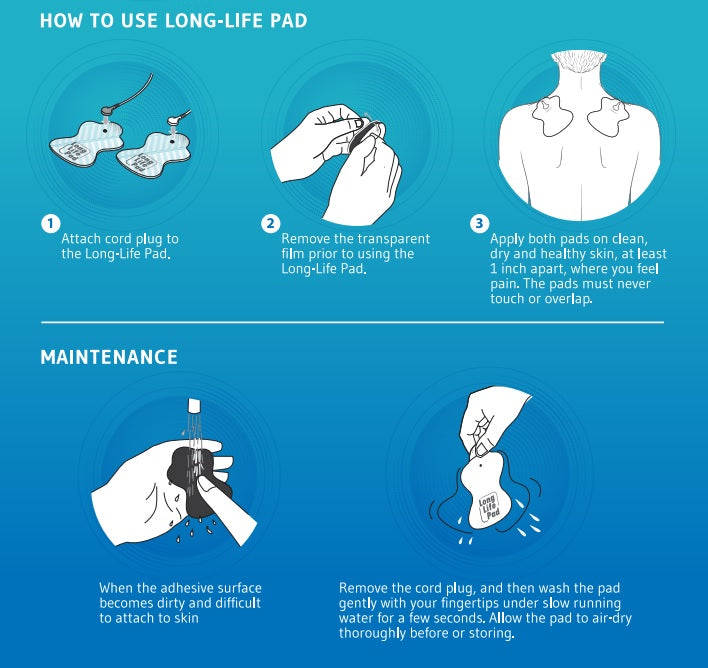 HOW TO USE LONG-LIFE PAD

Long Life Pad

Long Life Pad

1 Attach cord plug to the Long-Life Pad.

2 Remove the transparent film prior to using the Long-Life Pad.

3 Apply both pads on clean, dry and healthy skin, at least 1 inch apart, where you feel pain. The pads must never touch or overlap.

MAINTENANCE

Long Life Pad

When the adhesive surface becomes dirty and difficult to attach to skin

Remove the cord plug, and then wash the pad gently with your fingertips under slow running water for a few seconds. Allow the pad to air-dry thoroughly before or storing.